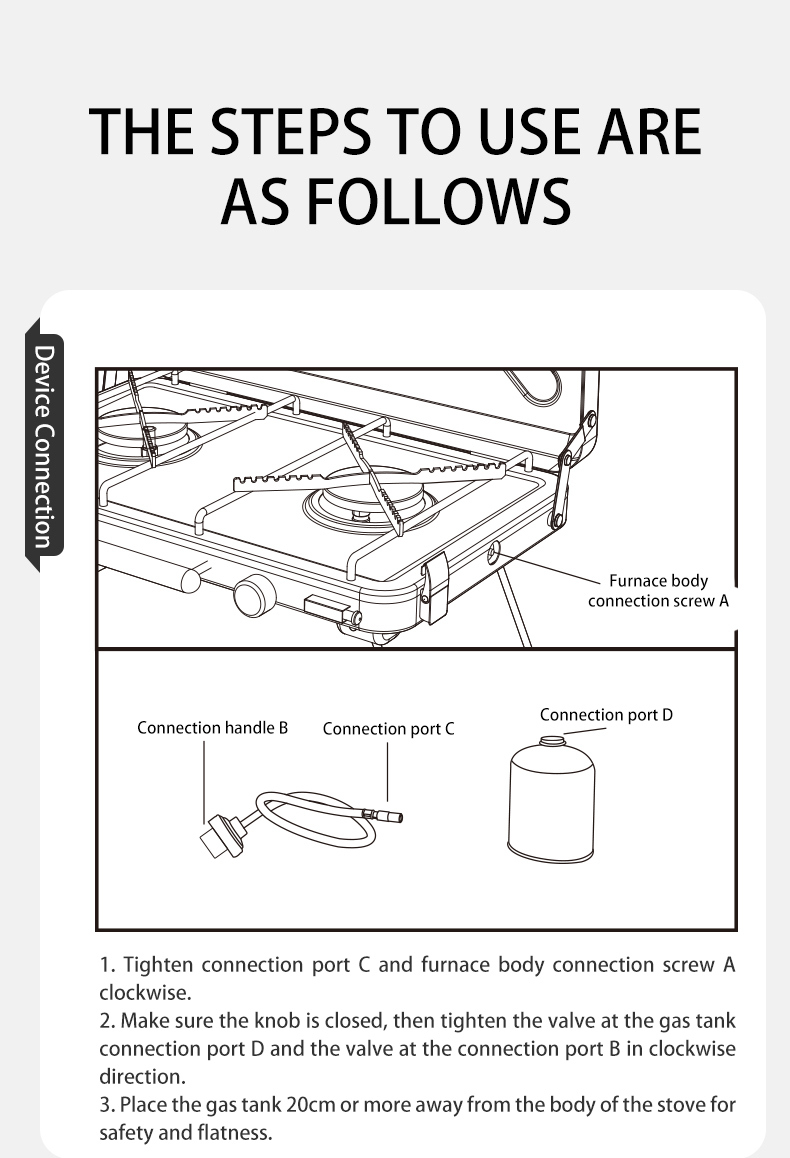 THE STEPS TO USE ARE AS FOLLOWS

Device Connection

Furnace body connection screw A

Connection handle B

Connection port C

Connection port D

1. Tighten connection port C and furnace body connection screw A clockwise.
2. Make sure the knob is closed, then tighten the valve at the gas tank connection port D and the valve at the connection port B in clockwise direction.
3. Place the gas tank 20cm or more away from the body of the stove for safety and flatness.