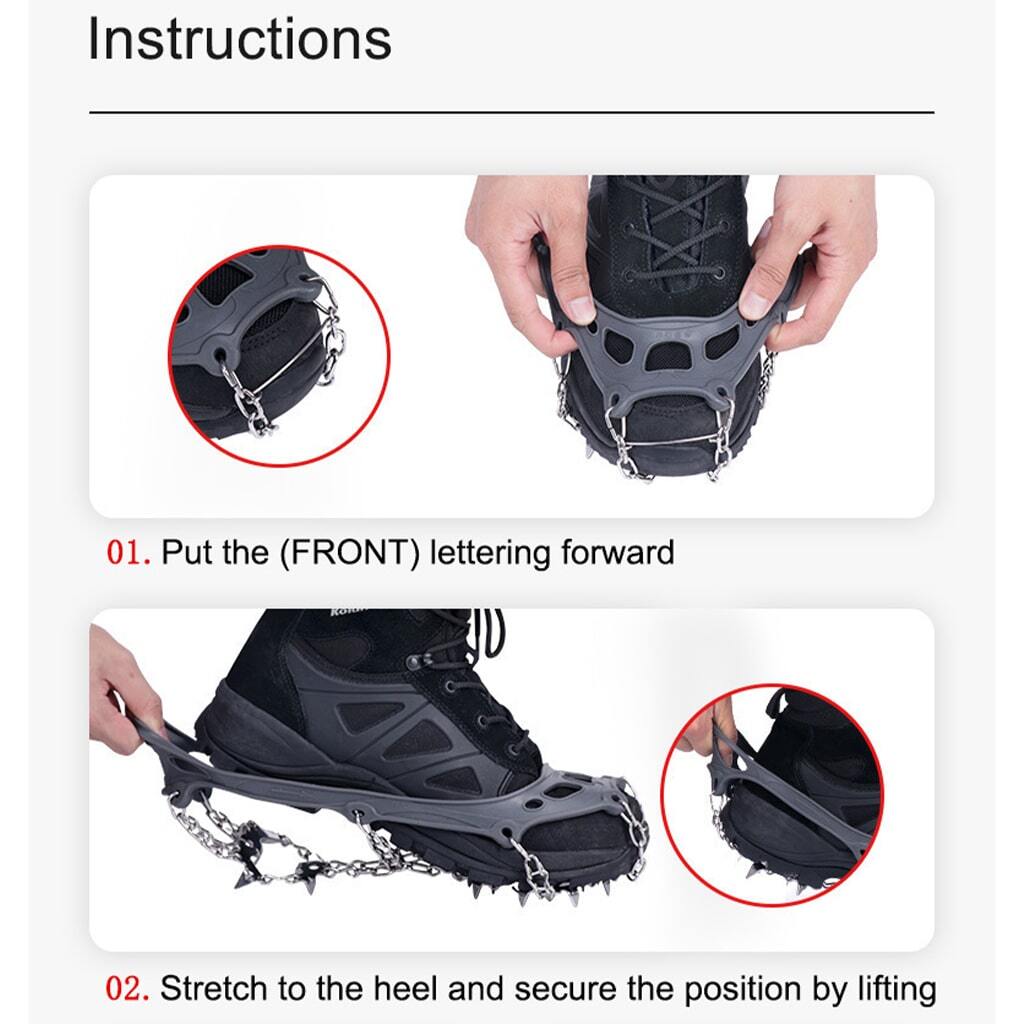 Instructions

01. Put the (FRONT) lettering forward

02. Stretch to the heel and secure the position by lifting