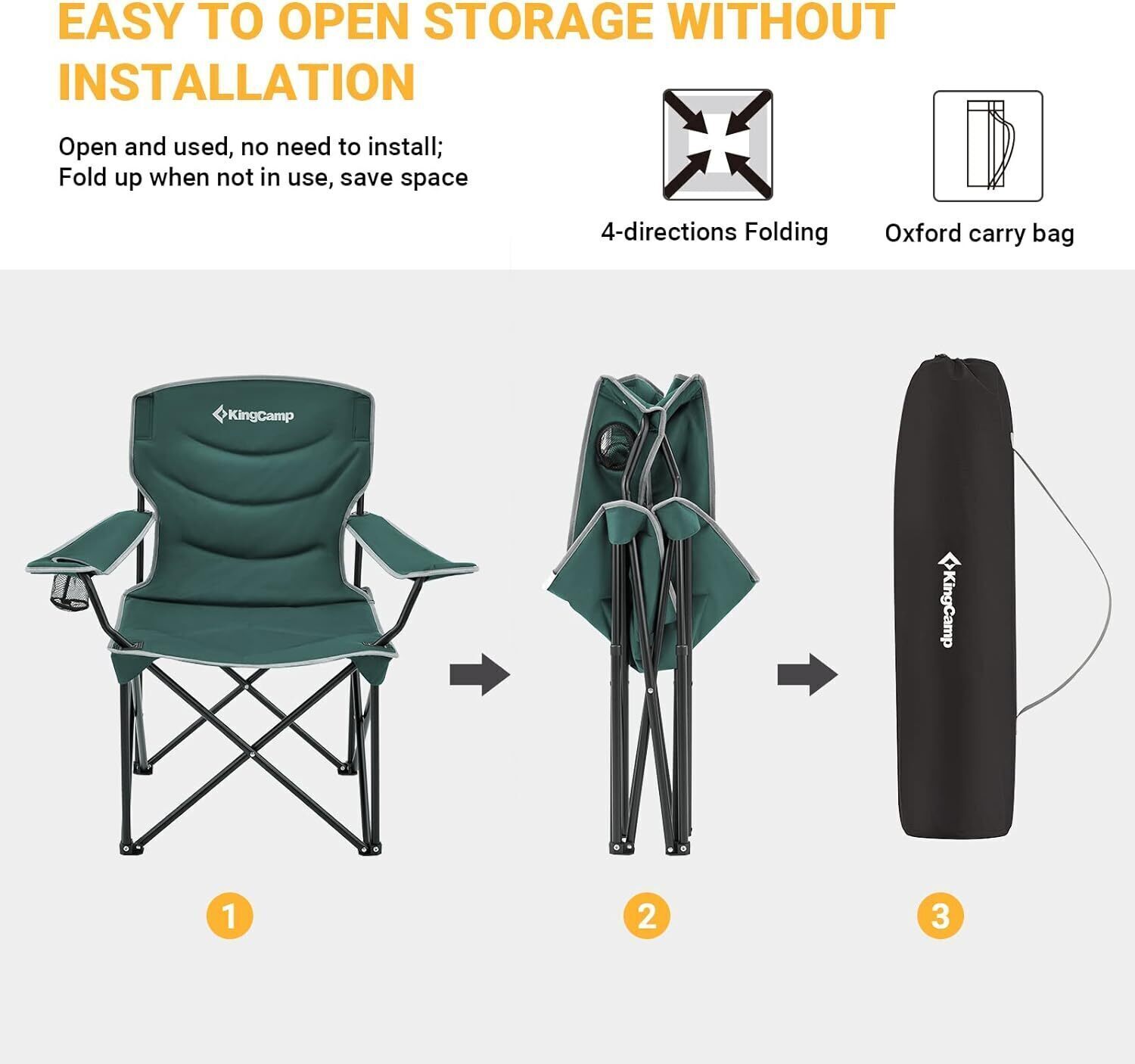 EASY TO OPEN STORAGE WITHOUT INSTALLATION

Open and used, no need to install;
Fold up when not in use, save space

4-directions Folding

Oxford carry bag

KingCamp

KingCamp

1

2

3