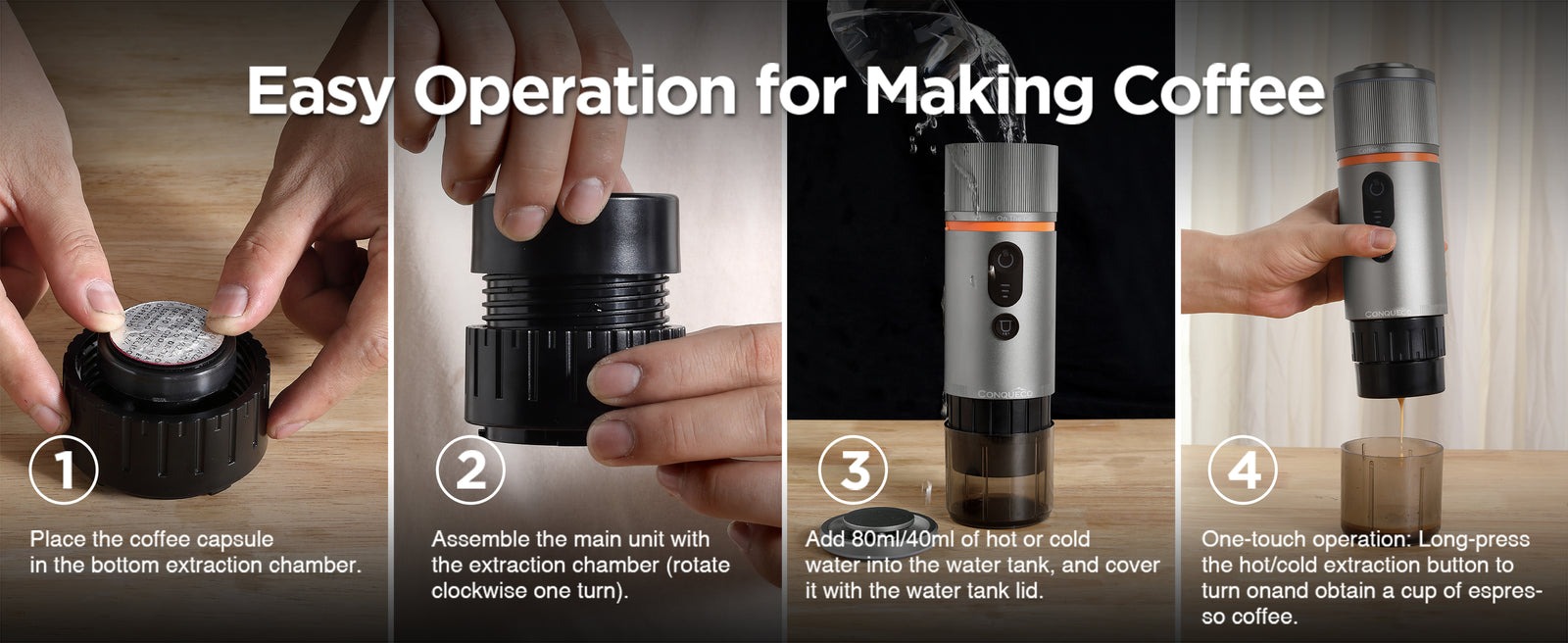 Easy Operation for Making Coffee

1

Place the coffee capsule in the bottom extraction chamber.

2

Assemble the main unit with the extraction chamber (rotate clockwise one turn).

CONQUECO

3

Add 80ml/40ml of hot or cold water into the water tank, and cover it with the water tank lid.

CONQUECO

4

One-touch operation: Long-press the hot/cold extraction button to turn onand obtain a cup of espresso coffee.